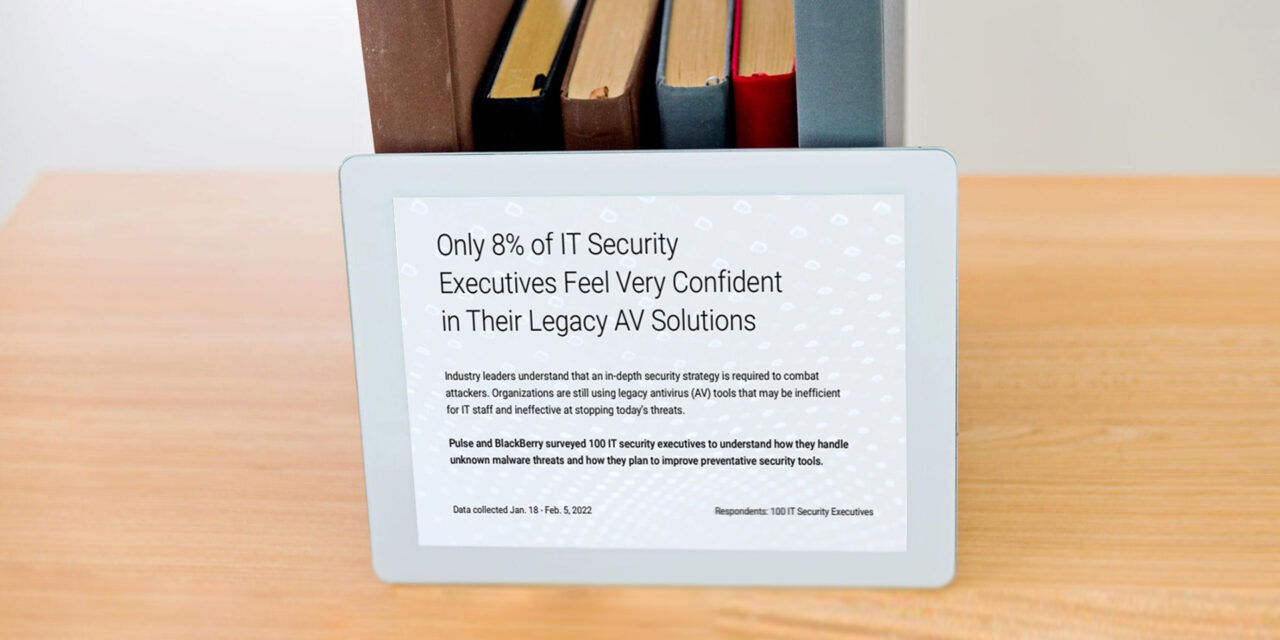 Only 8% of IT Security Executives Feel Very Confident in Their Legacy AV Solutions

Industry leaders understand that an in-depth security strategy is required to combat attackers. Organizations are still using legacy antivirus (AV) tools that may be inefficient for IT staff and ineffective at stopping today's threats.

Pulse and BlackBerry surveyed 100 IT security executives to understand how they handle unknown malware threats and how they plan to improve preventative security tools.

Data collected Jan. 18 - Feb. 5, 2022

Respondents: 100 IT Security Executives