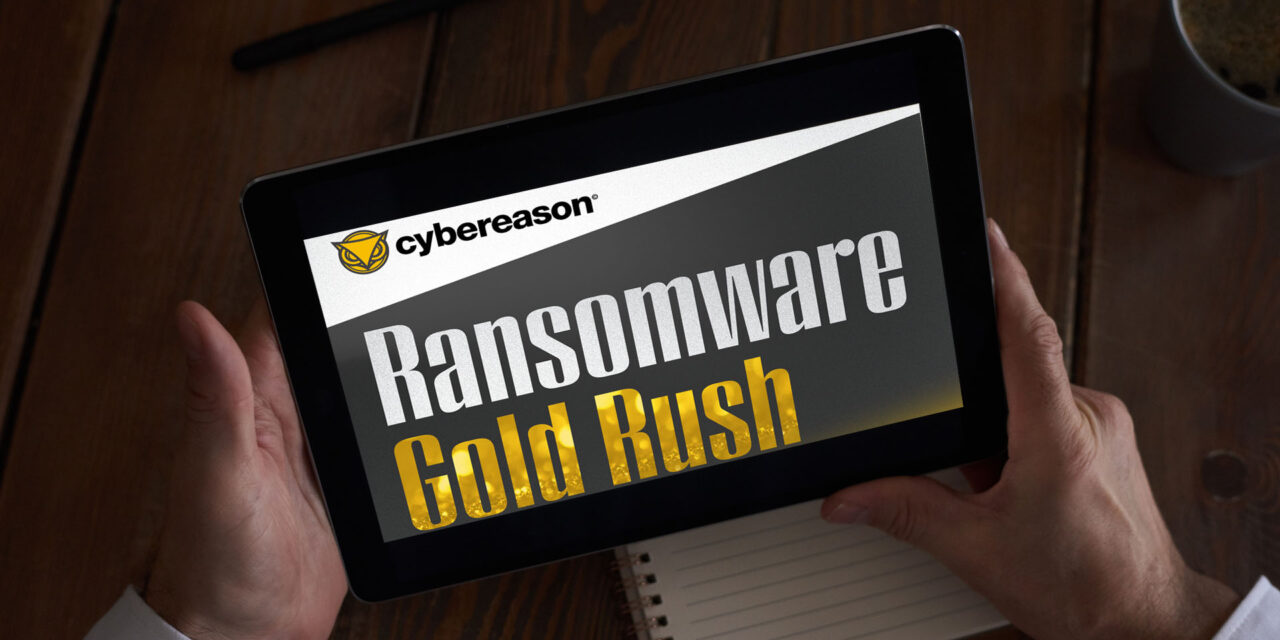 cybereason®

Ransomware
Gold Rush